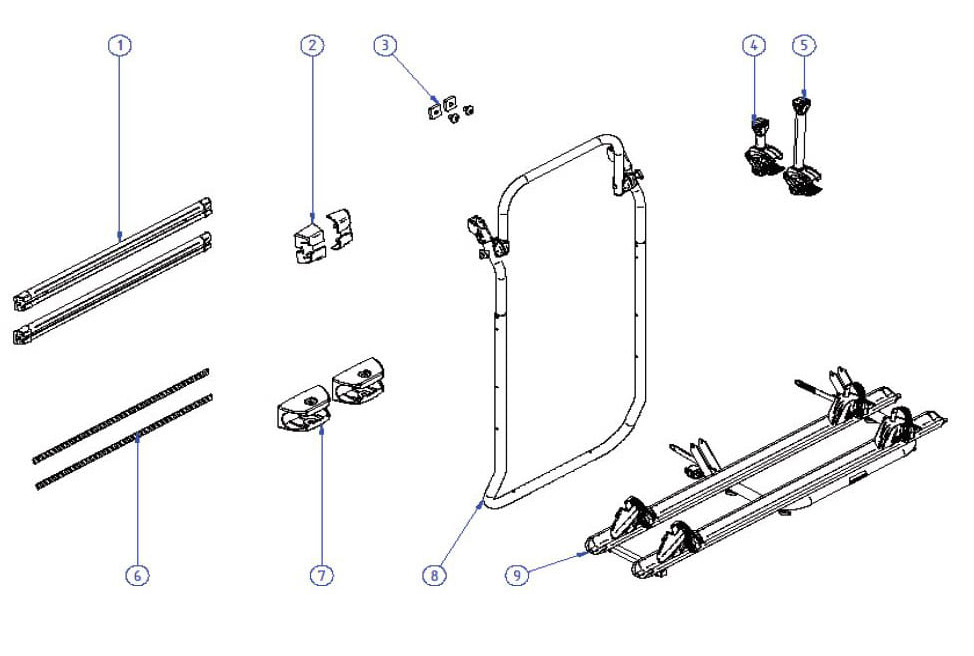 1
2
3
4
5
6
7
8
9