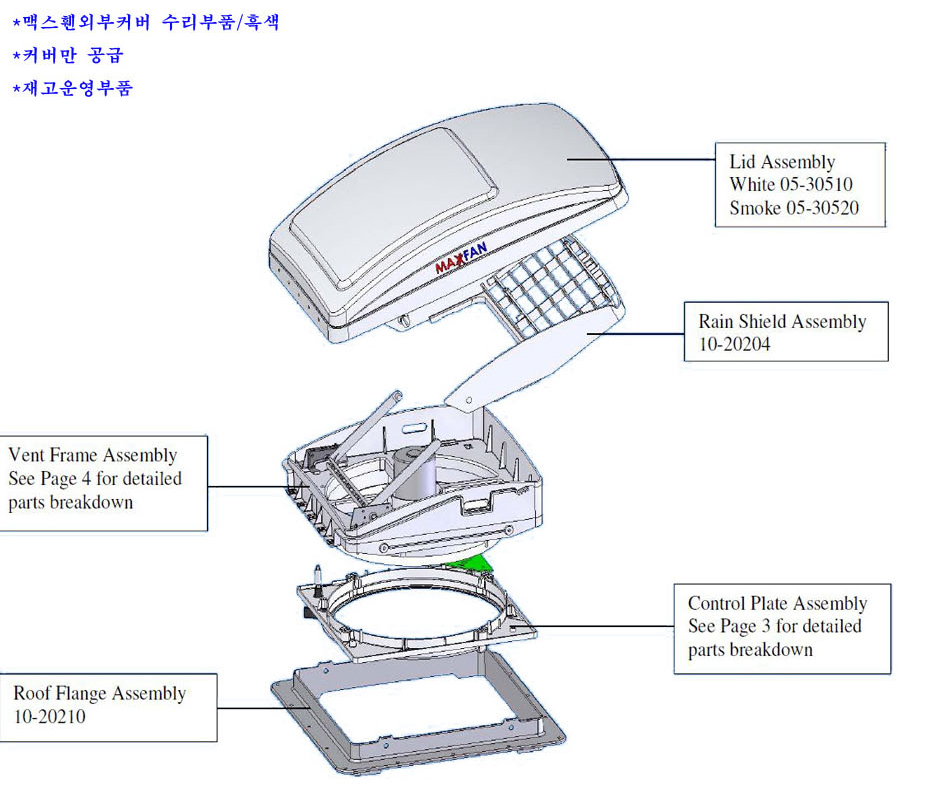 *맥스휀외부커버 수리부품/흑색
*커버만 공급
*재고운영부품

Lid Assembly
White 05-30510
Smoke 05-30520

MAXFAN

Rain Shield Assembly
10-20204

Vent Frame Assembly
See Page 4 for detailed
parts breakdown

Control Plate Assembly
See Page 3 for detailed
parts breakdown

Roof Flange Assembly
10-20210