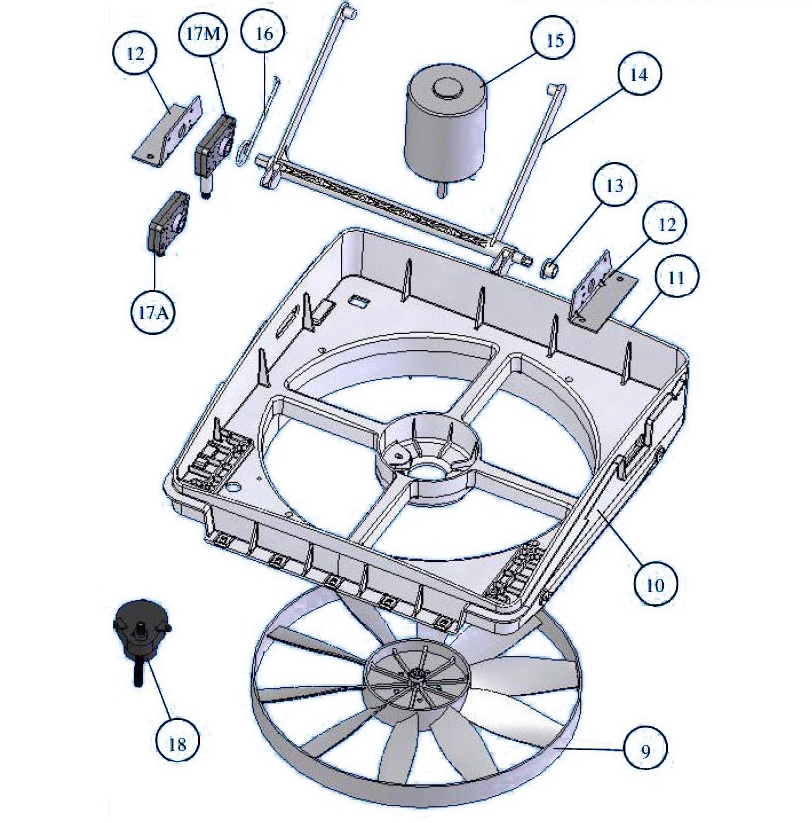 12
17M
16
15
14
13
12
11
17A
10
18
9