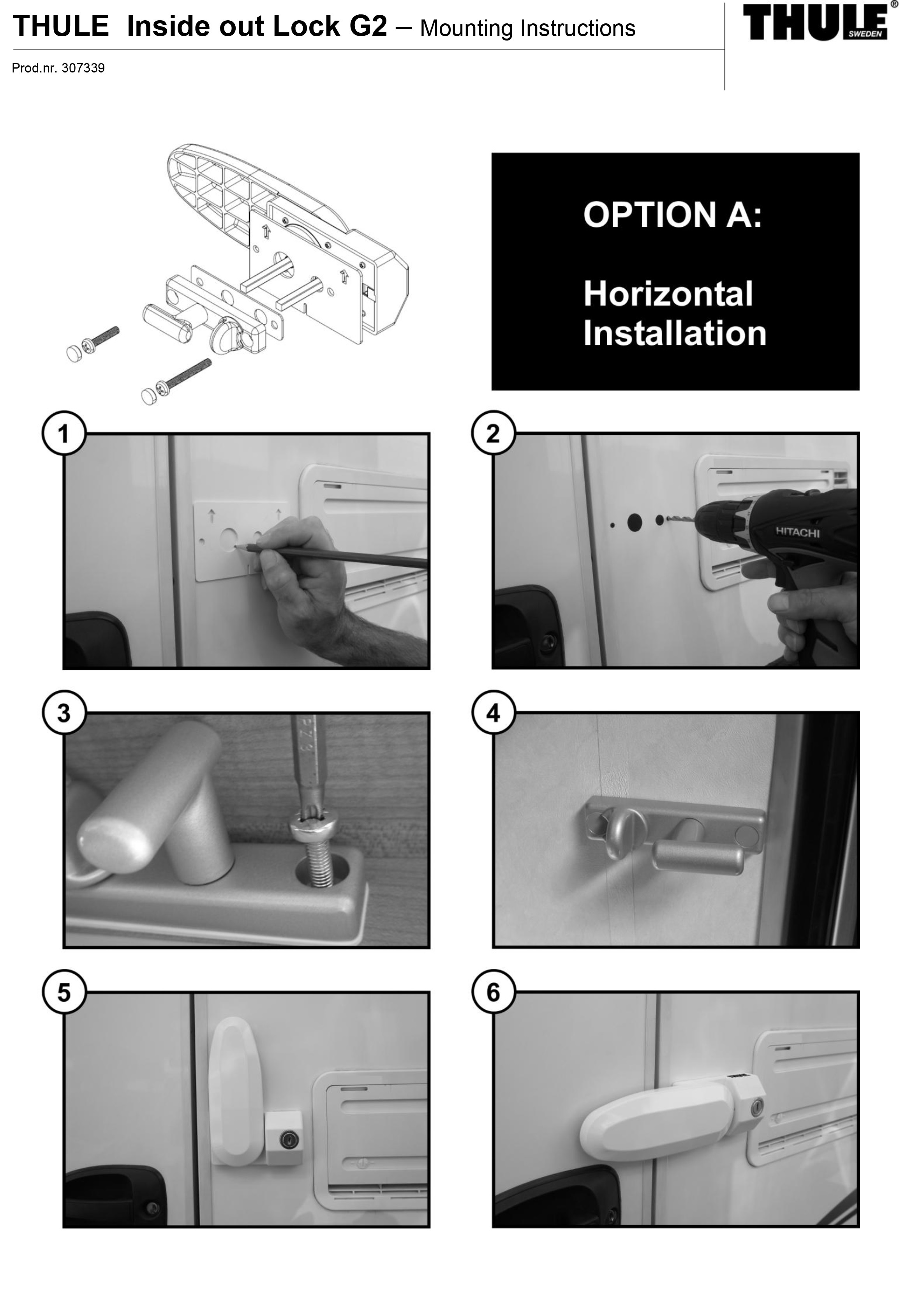 THULE Inside out Lock G2 – Mounting Instructions

THULE® SWEDEN

Prod.nr. 307339

OPTION A:

Horizontal Installation

1

2

HITACHI

3

PZ3

4

5

6