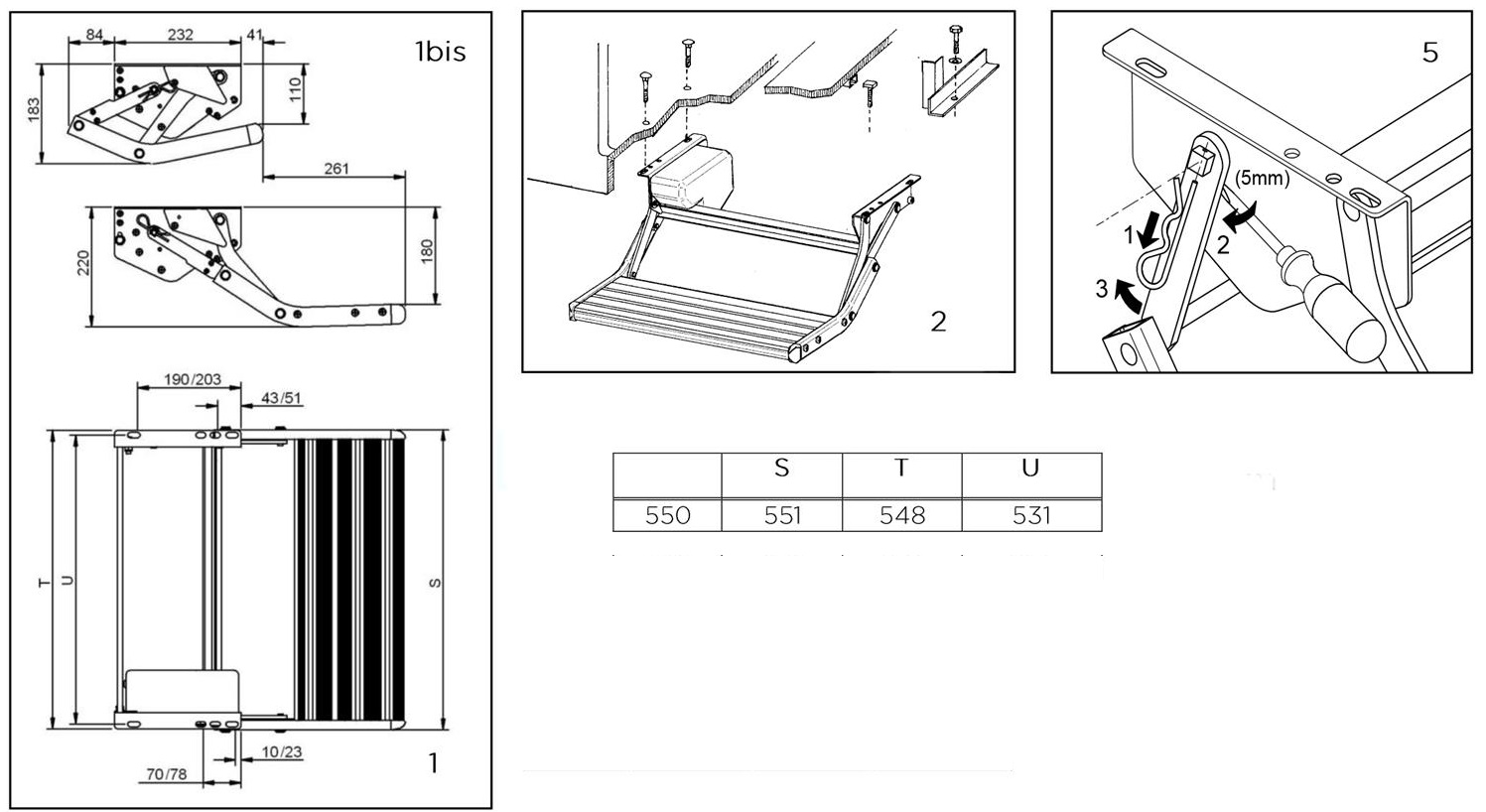 84 232 41
1bis
183
110
261
220
180
190/203
43/51
T
U
S
10/23
70/78
1

2

5
(5mm)
1
2
3

|  | S | T | U |
|---|---|---|---|
| 550 | 551 | 548 | 531 |