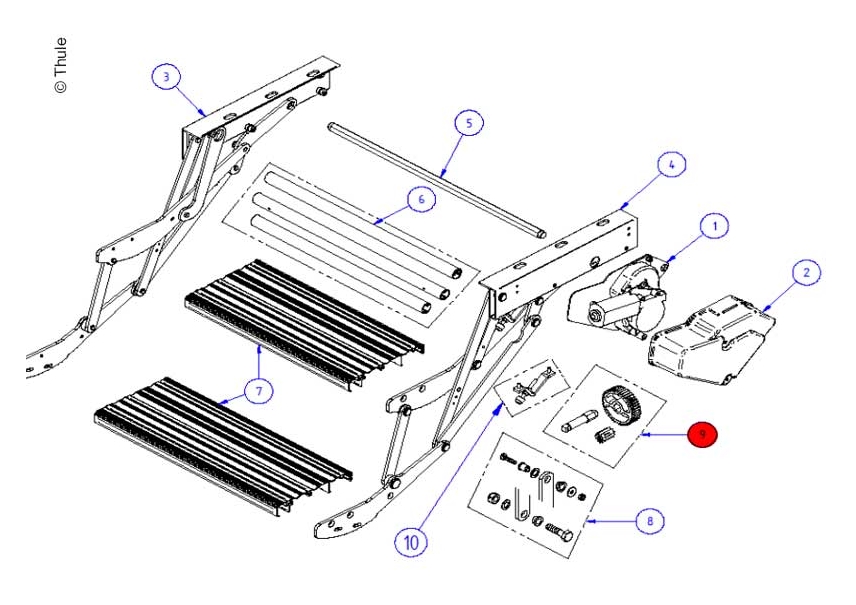 © Thule

3

5

4

6

1

2

7

9

10

8